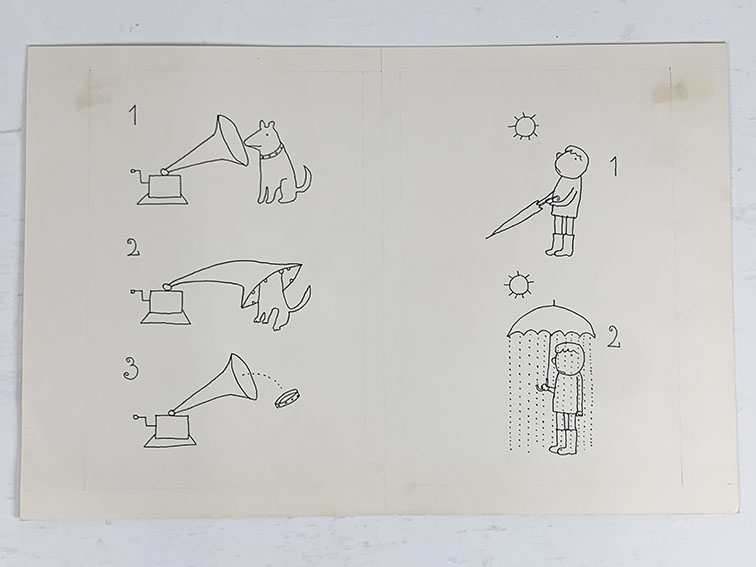 1

2

3

1

2