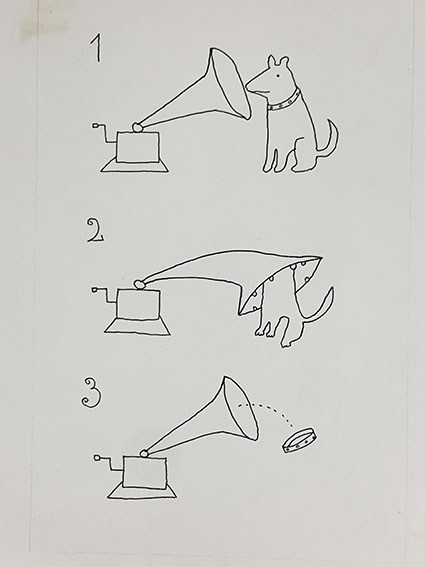 1

2

3